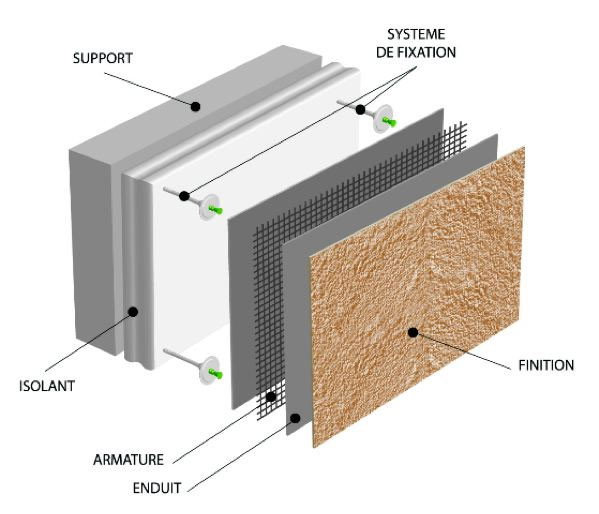 SUPPORT

SYSTEME DE FIXATION

ISOLANT

FINITION

ARMATURE

ENDUIT